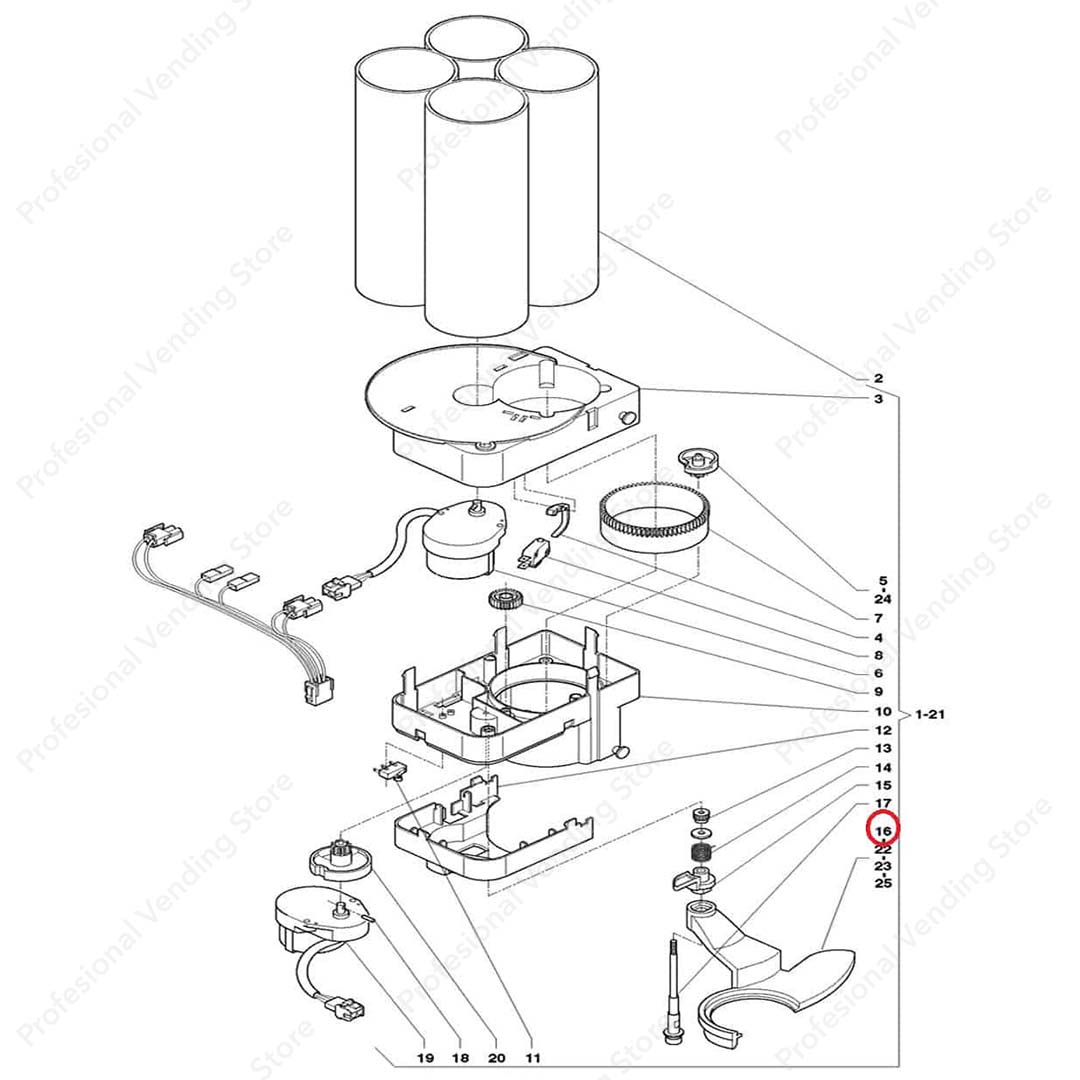 Profesional Vending Store
2
3
5
24
7
4
8
6
9
10
1-21
12
13
14
15
17
16
22
23
25
19
18
20
11