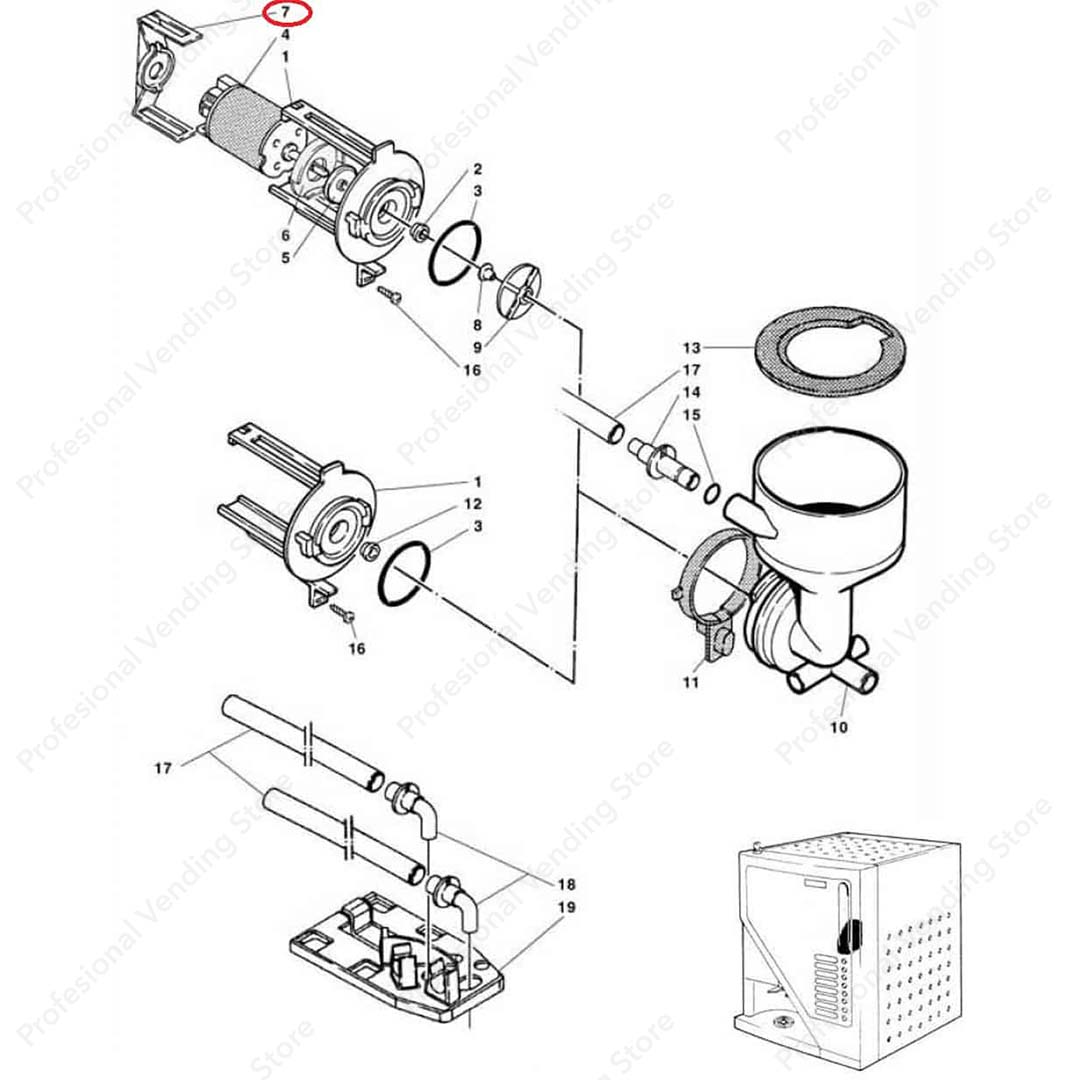 7
4
1
2
3
6
5
8
9
16
13
17
14
15
1
12
3
16
11
10
17
18
19

Profesional Vending Store