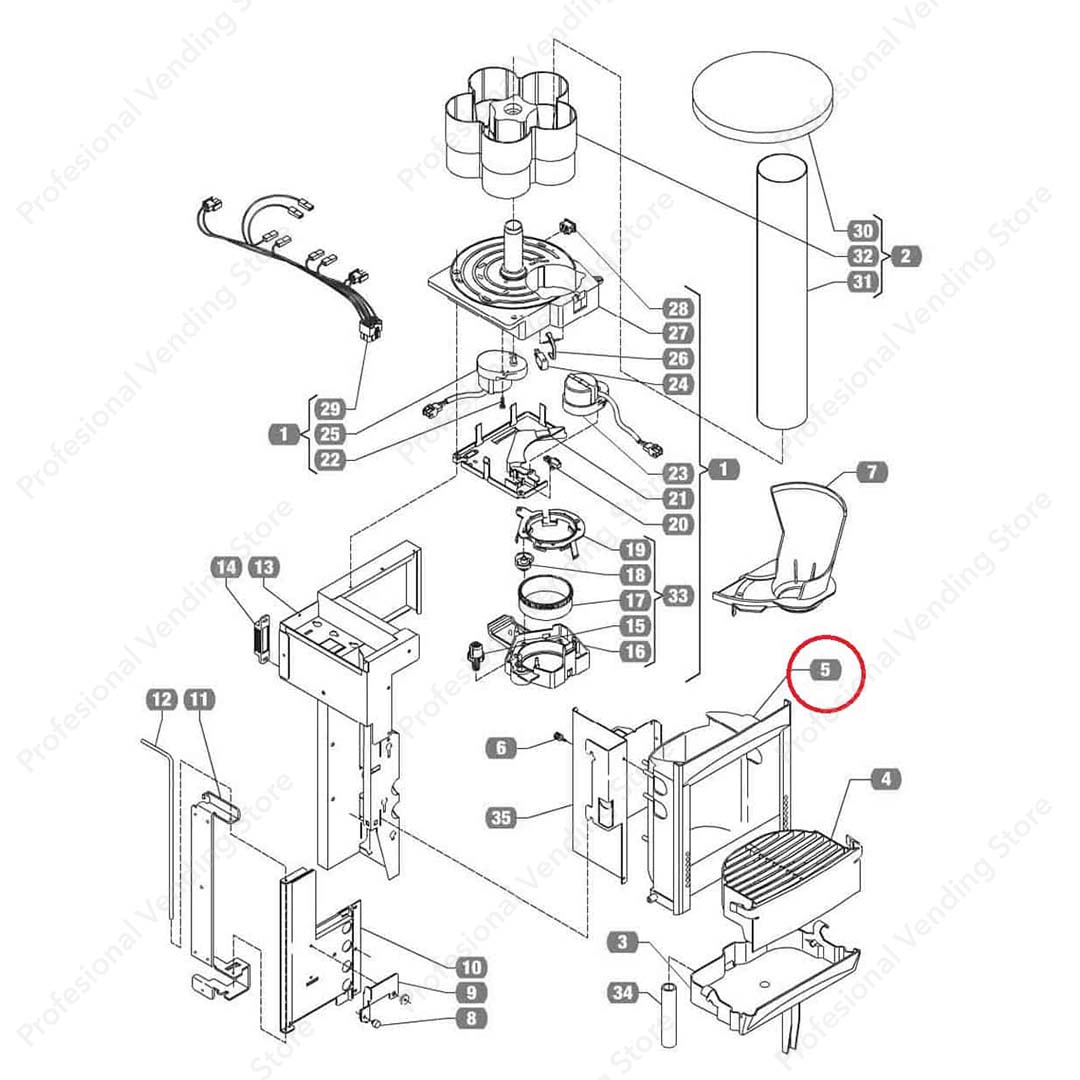 Profesional Vending Store

30
32
2
31
28
27
26
24
29
1
25
22
23
1
21
20
7
19
18
17
33
15
16
14
13
5
12
11
6
35
4
10
9
8
3
34