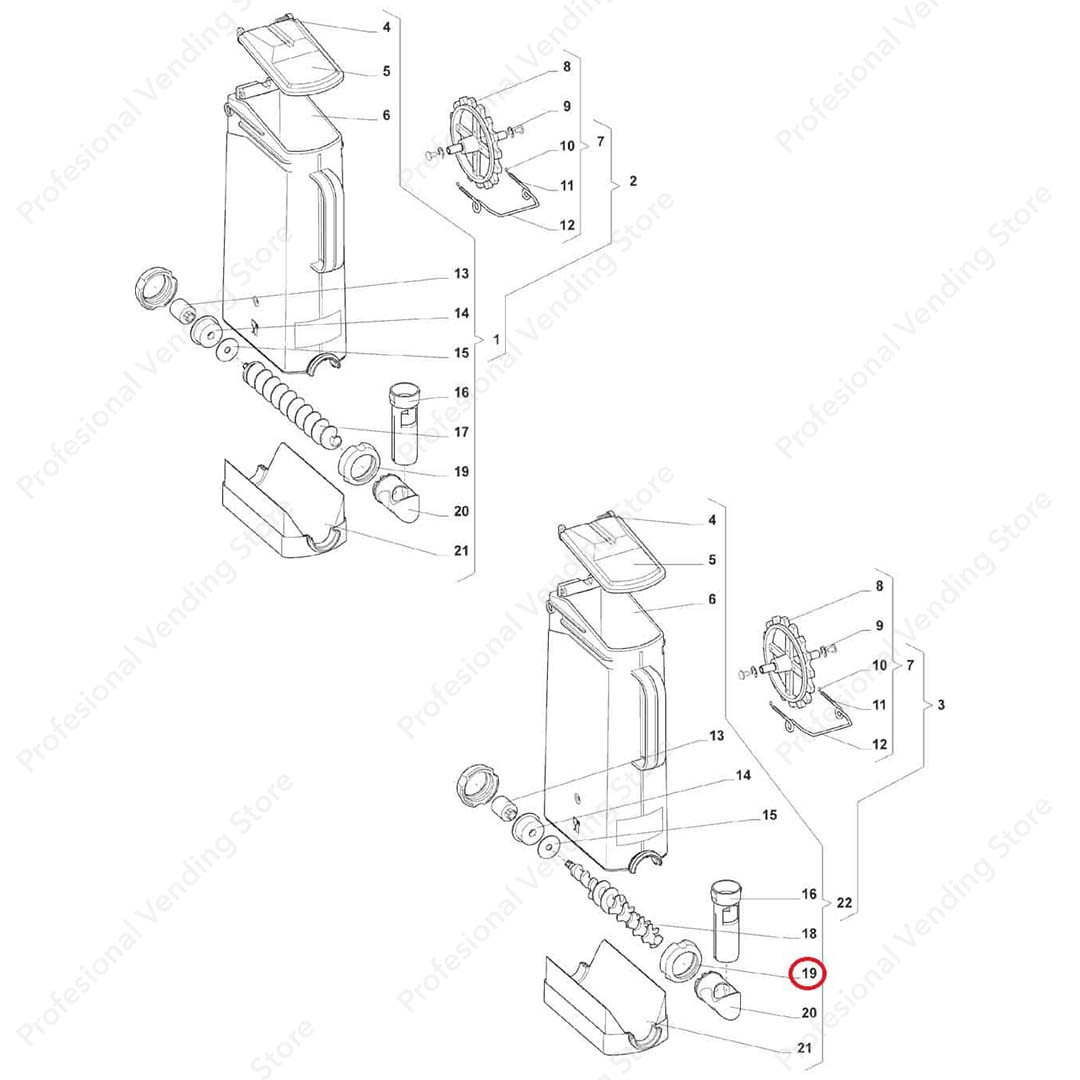 4
5
6
8
9
10
7
11
2
12
13
14
15
1
16
17
19
20
21

4
5
6
8
9
10
7
11
3
12
13
14
15
16
22
18
19
20
21

Profesional Vending Store