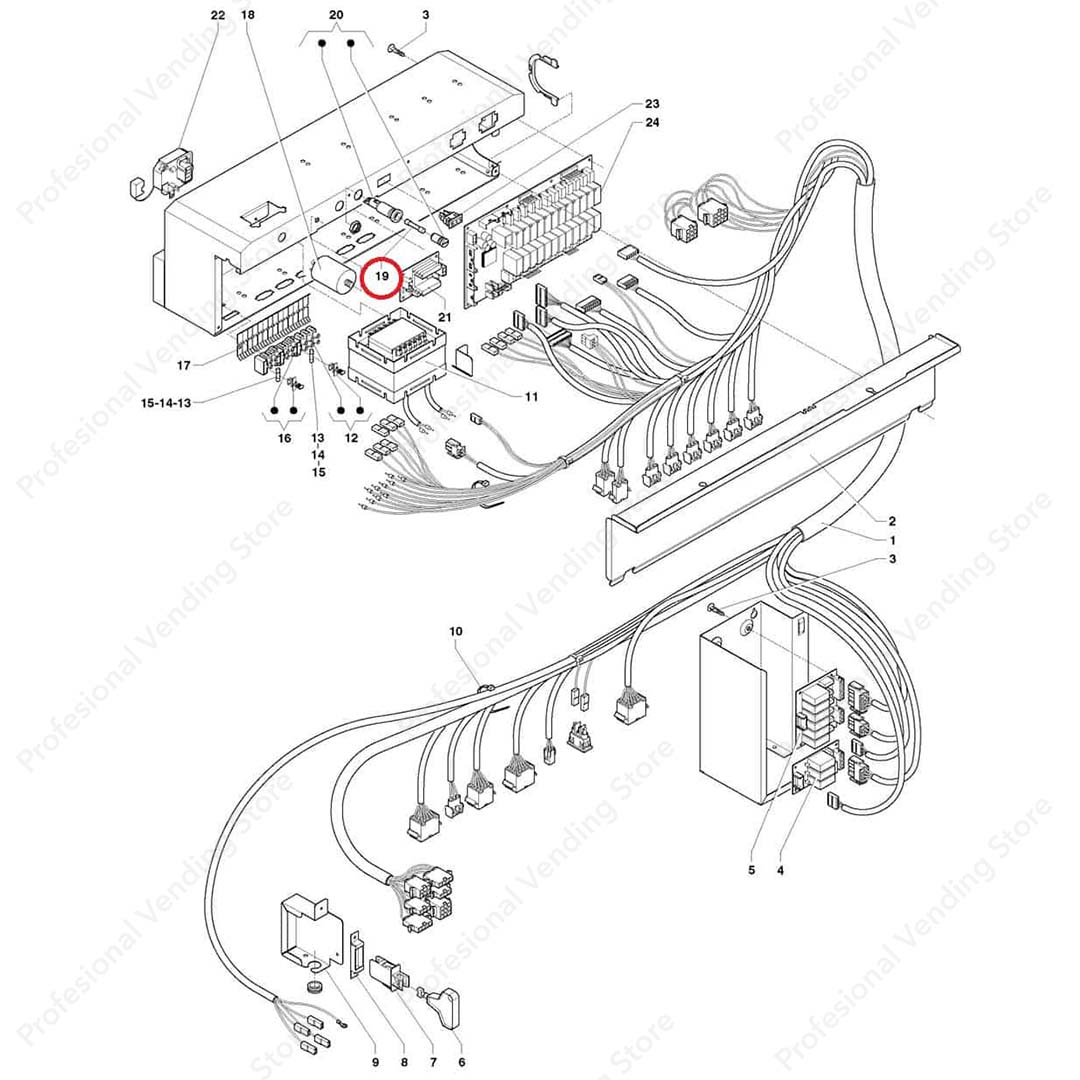 22
18
20
3
23
24
19
21
17
11
15-14-13
16
13
14
15
12
2
1
3
10
5
4
9
8
7
6
Profesional Vending Store