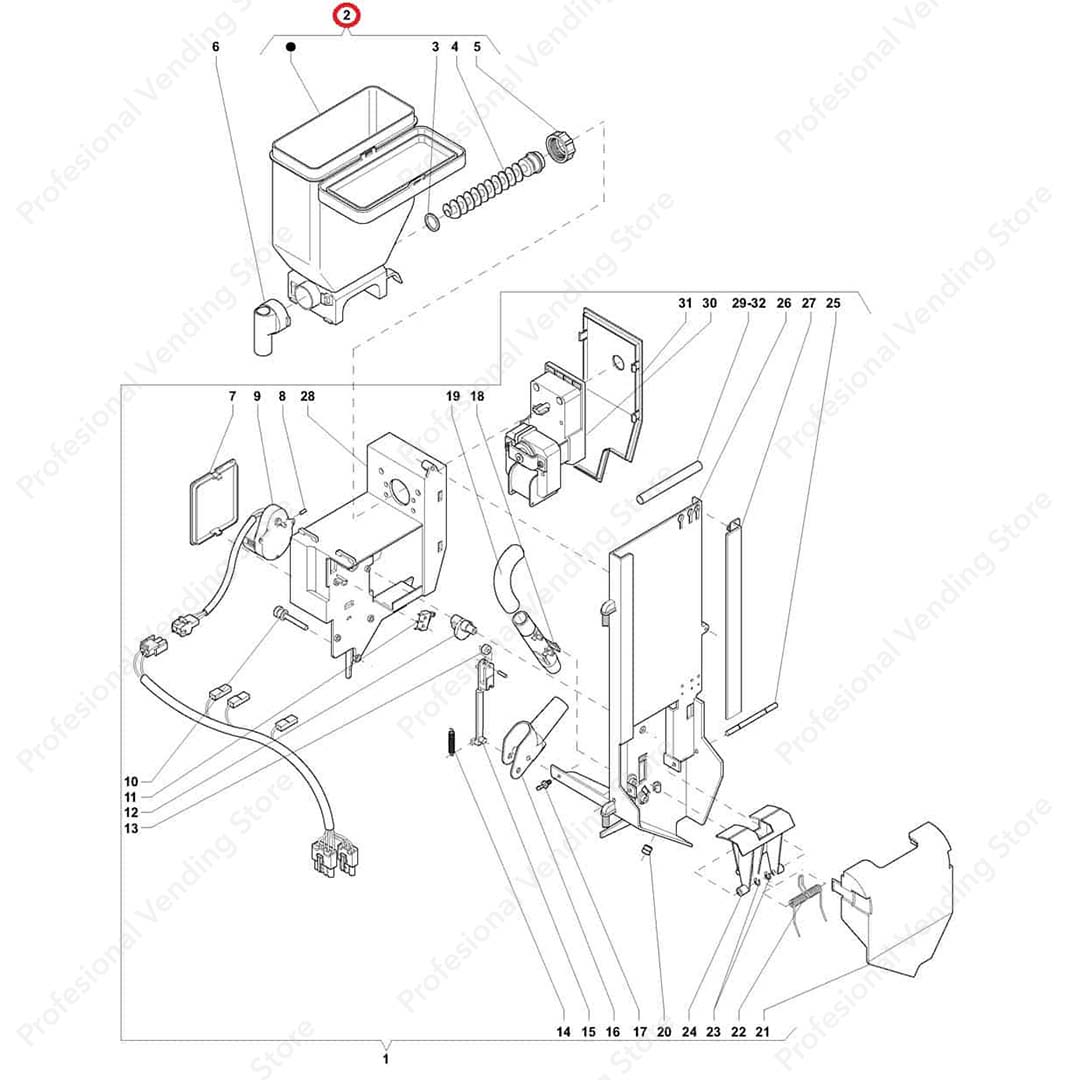 2
6
3 4 5
31 30 29-32 26 27 25
7 9 8 28
19 18
10
11
12
13
14 15 16 17 20 24 23 22 21
1
Profesional Vending Store