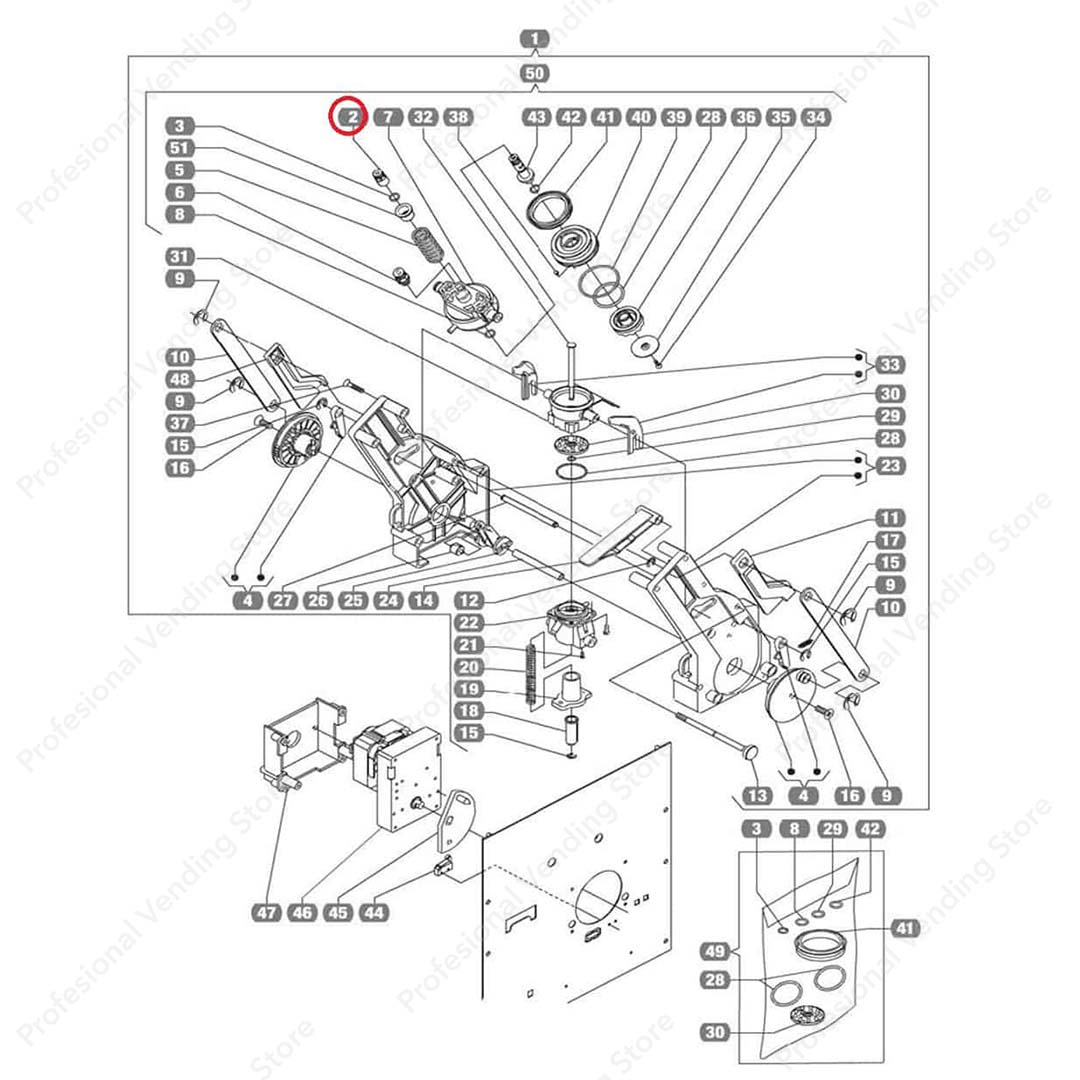 1
50
2 7 32 38
43 42 41 40 39 28 36 35 34
3
51
5
6
8
31
9
10
48
9
37
15
16
33
30
29
28
23
11
17
15
9
10
4 27 26 25 24 14
12
22
21
20
19
18
15
13
4 16 9
47 46 45 44
3 8 29 42
49
41
28
30

Profesional Vending Store