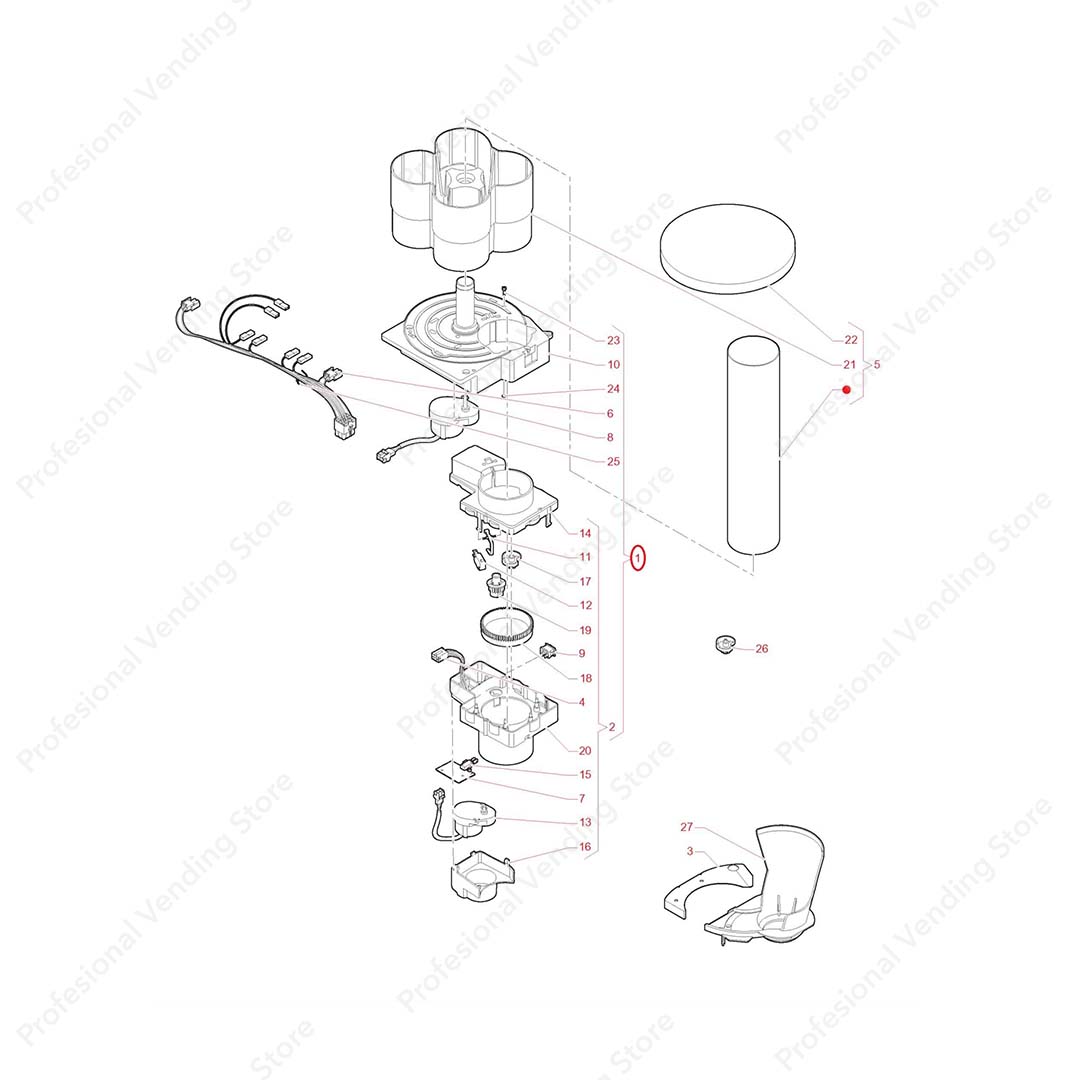 Profesional Vending Store

23
10
24
6
8
25
14
11
17
12
19
9
18
4
20
15
7
13
16
1
2
22
21
5
26
27
3