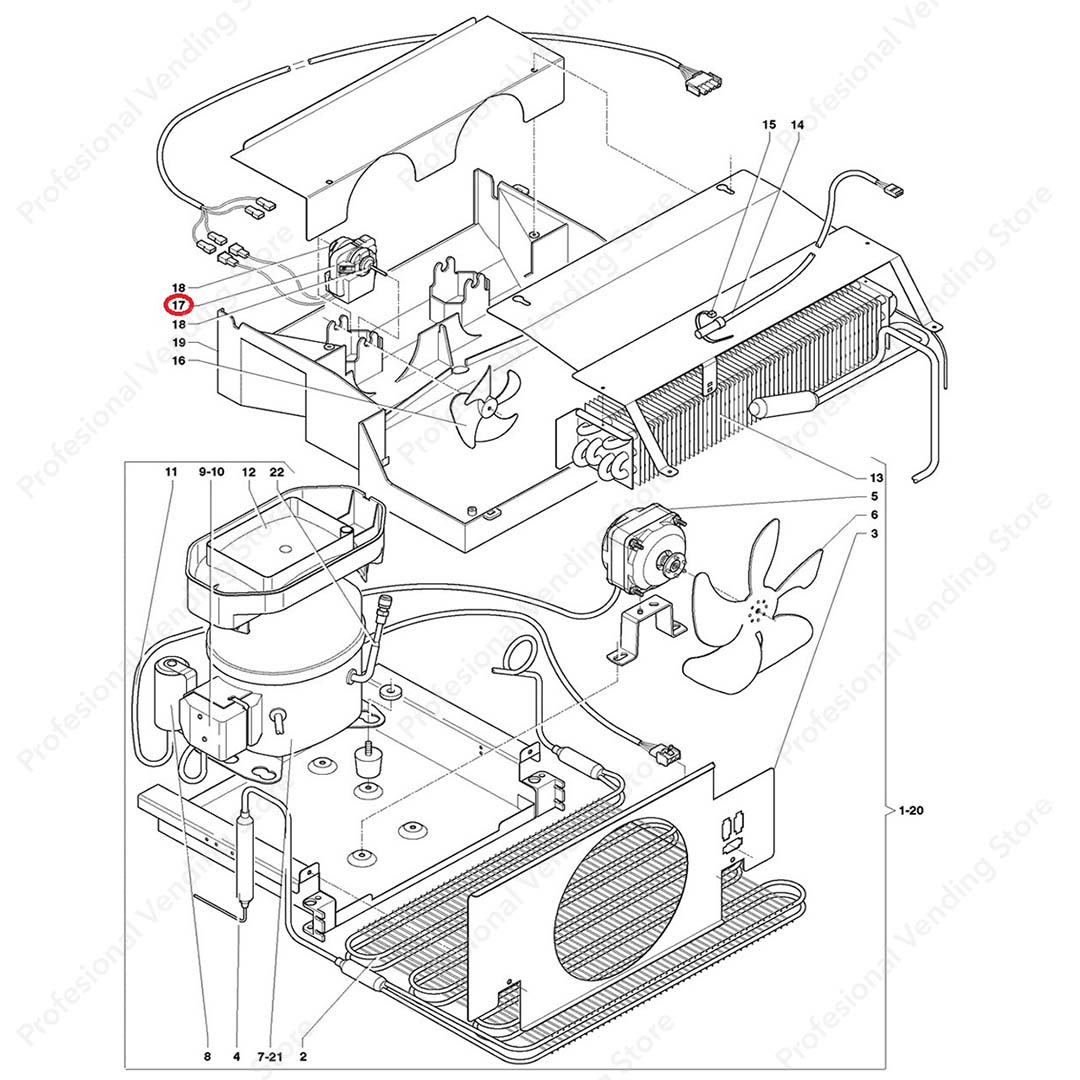 Profesional Vending Store

15
14
18
17
18
19
16
13
11
9-10
12
22
5
6
3
1-20
8
4
7-21
2