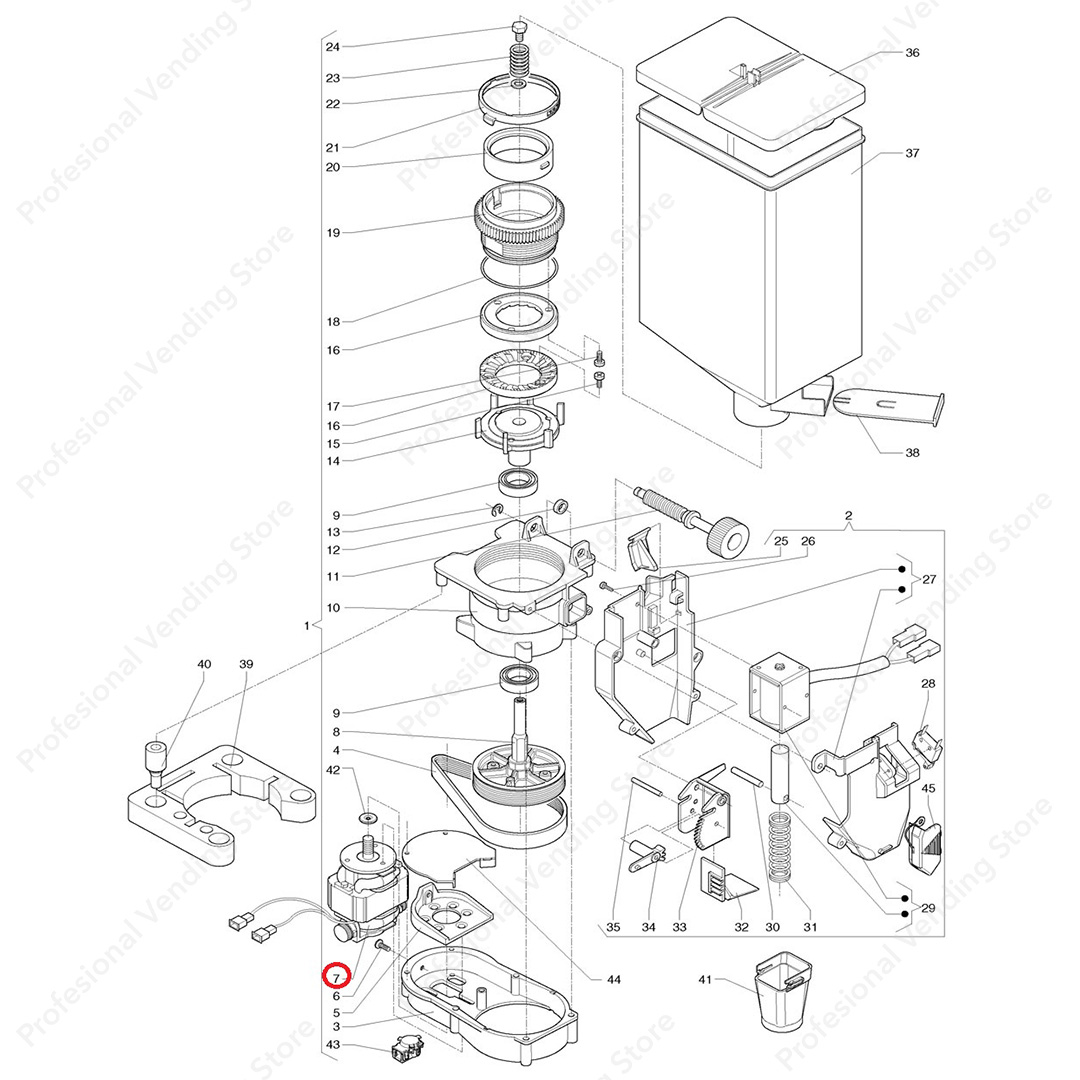 24
23
22
21
20
19
18
16
17
16
15
14
9
13
12
11
10
1
9
8
4
42
7
6
5
3
43
40
39
36
37
38
2
25
26
27
28
45
29
35
34
33
32
30
31
44
41

Profesional Vending Store