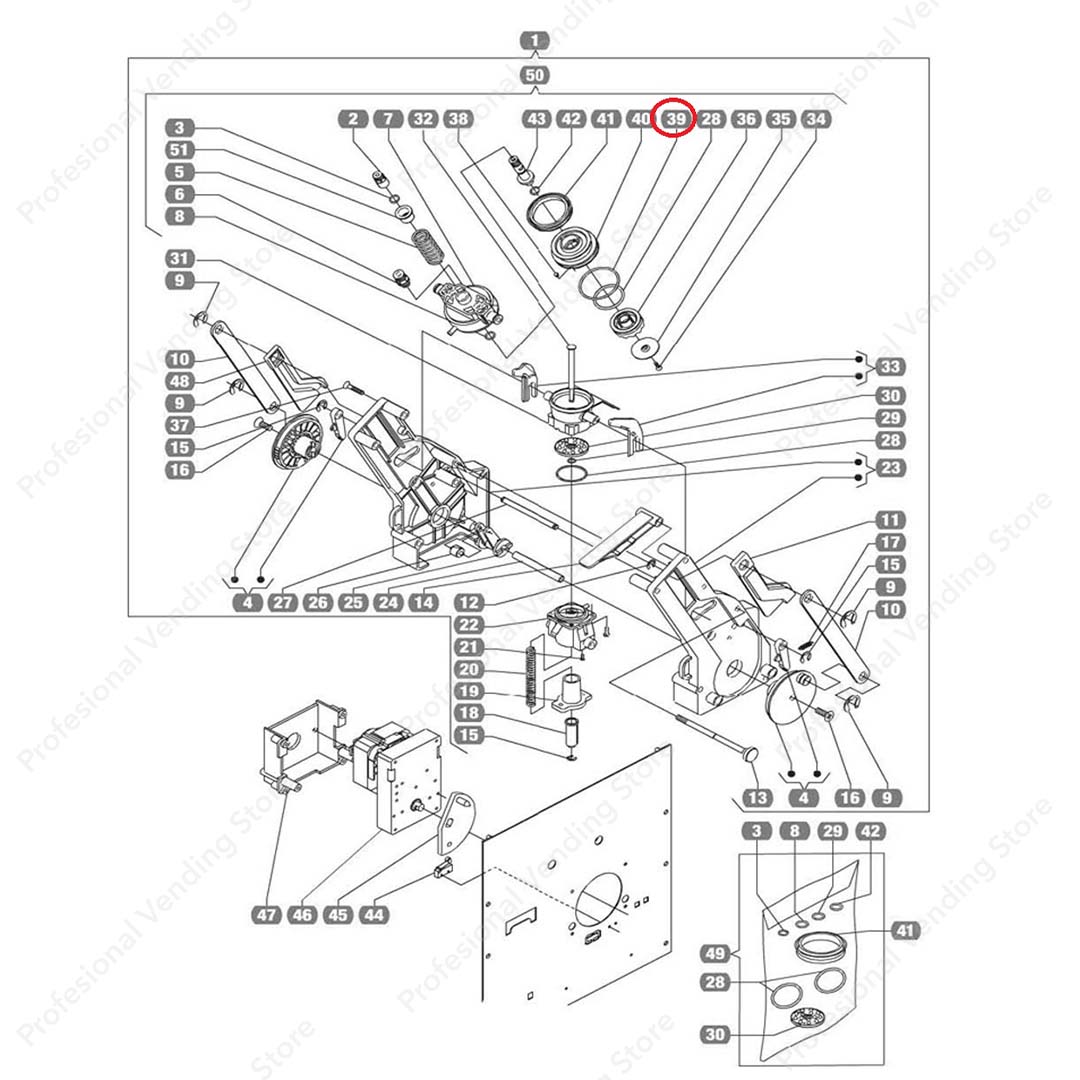 1
50
2 7 32 38 43 42 41 40 39 28 36 35 34
3
51
5
6
8
31
9
10
48
9
37
15
16
33
30
29
28
23
11
17
15
9
10
4 27 26 25 24 14 12
22
21
20
19
18
15
13 4 16 9
47 46 45 44
3 8 29 42
49
41
28
30
Profesional Vending Store