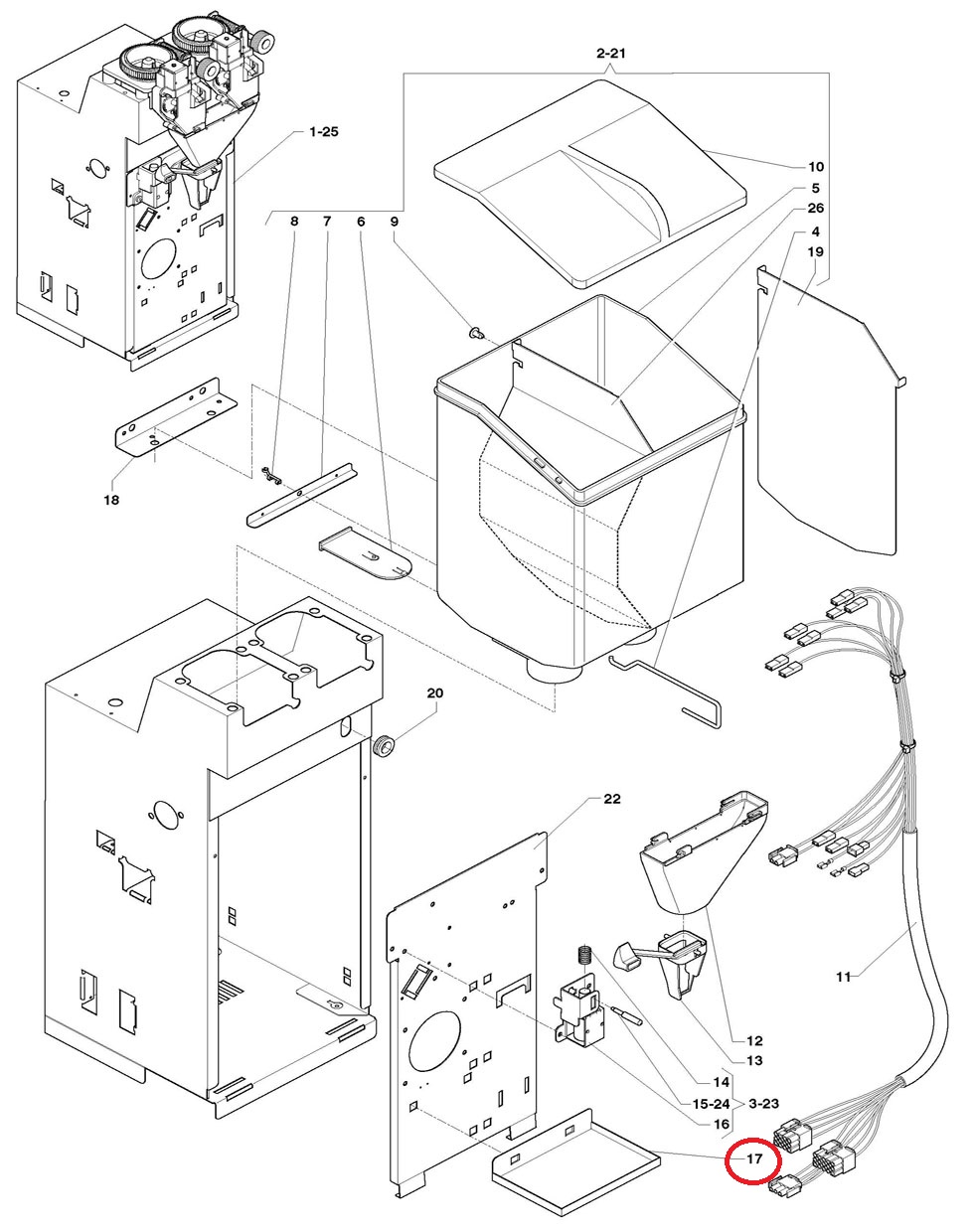 2-21
1-25
10
5
26
4
19
8
7
6
9
18
20
22
11
12
13
14
15-24
3-23
16
17