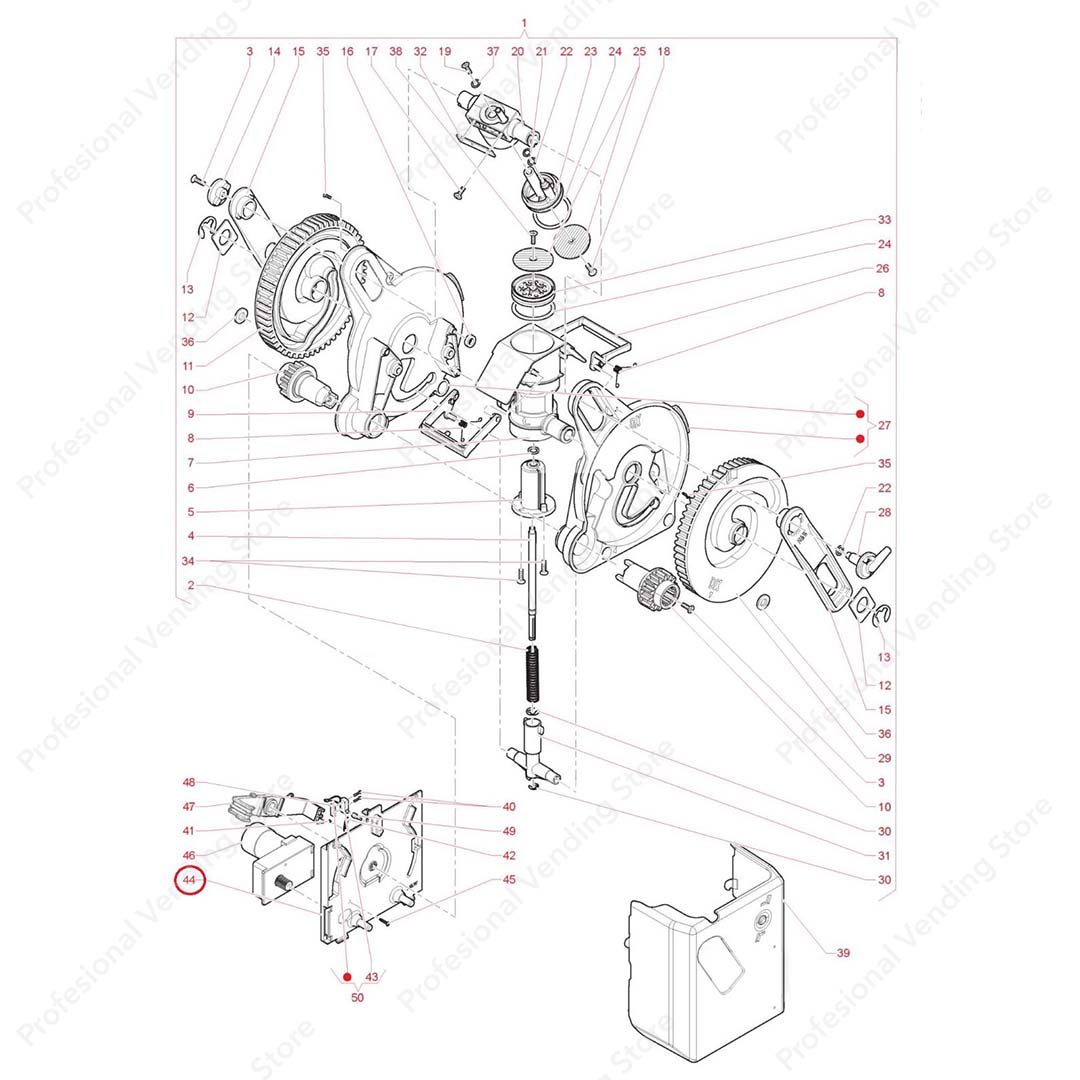 1

3 14 15 35 16 17 38 32 19 37 20 21 22 23 24 25 18

33
24
26
8
27
35
22
28
13
12
15
36
29
3
10
30
31
30
39

13
12
36
11
10
9
8
7
6
5
4
34
2

48
47
41
46
44
40
49
42
45
43
50

Profesional Vending Store