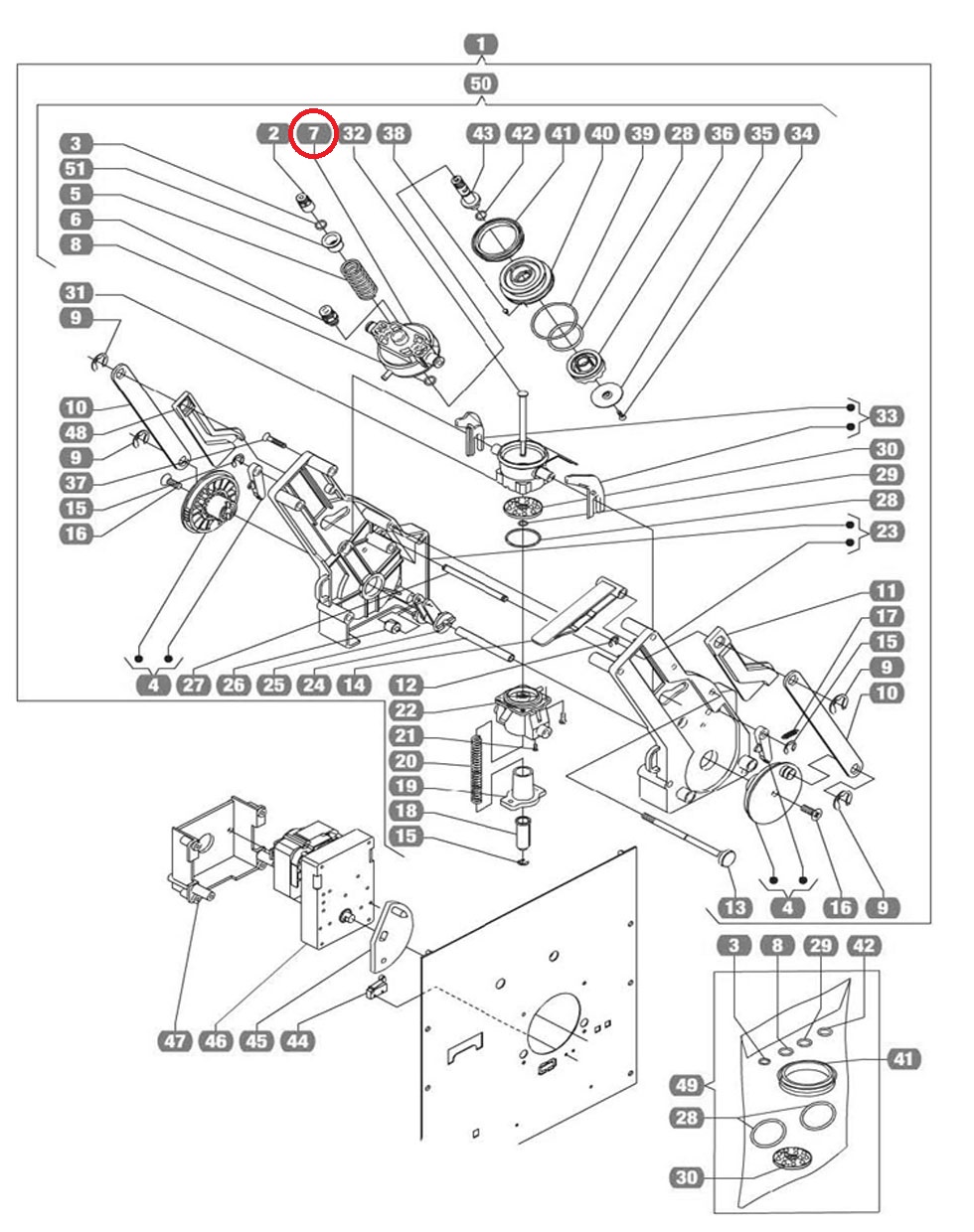 1
50
2 7 32 38 43 42 41 40 39 28 36 35 34
3
51
5
6
8
31
9
10
48
9
37
15
16
33
30
29
28
23
11
17
15
9
10
4 27 26 25 24 14 12
22
21
20
19
18
15
13 4 16 9
47 46 45 44
3 8 29 42
41
49
28
30